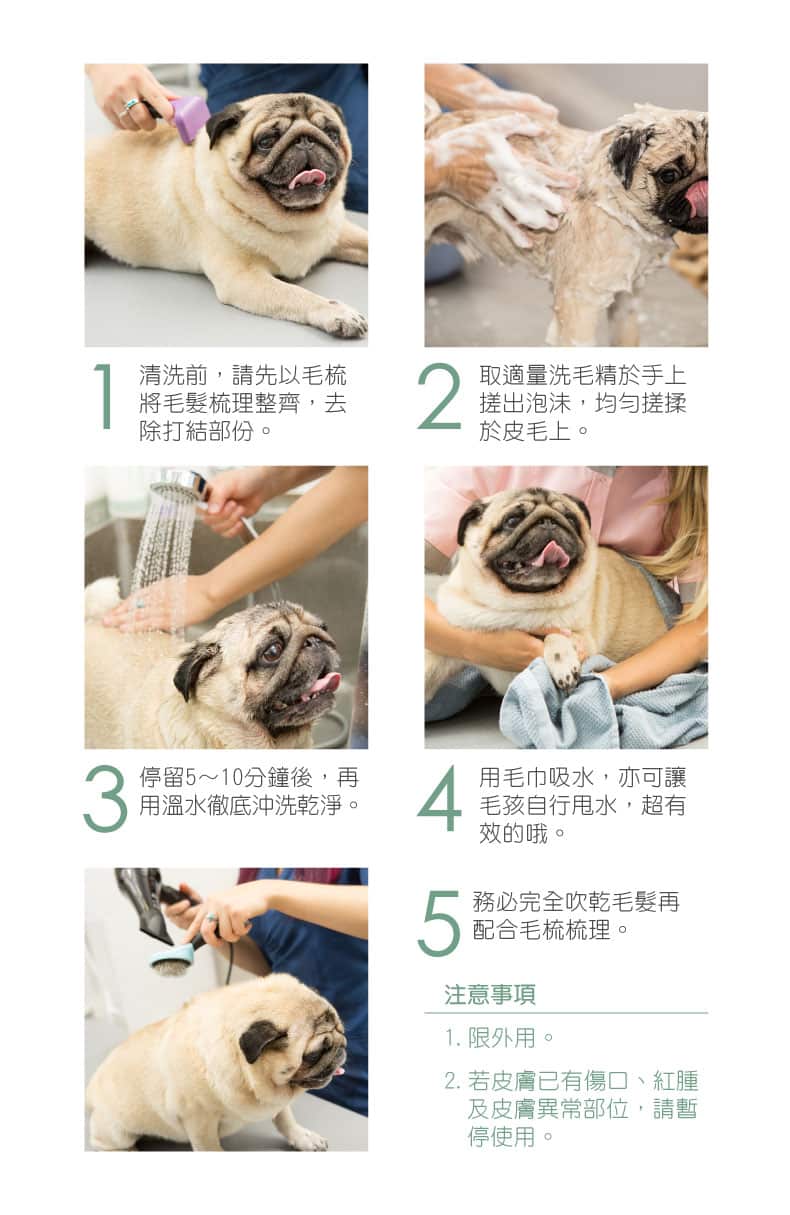 1 清洗前，請先以毛梳將毛髮梳理整齊，去除打結部份。

2 取適量洗毛精於手上搓出泡沫，均勻搓揉於皮毛上。

3 停留5～10分鐘後，再用溫水徹底沖洗乾淨。

4 用毛巾吸水，亦可讓毛孩自行甩水，超有效的哦。

5 務必完全吹乾毛髮再配合毛梳梳理。

注意事項

1. 限外用。

2. 若皮膚已有傷口、紅腫及皮膚異常部位，請暫停使用。